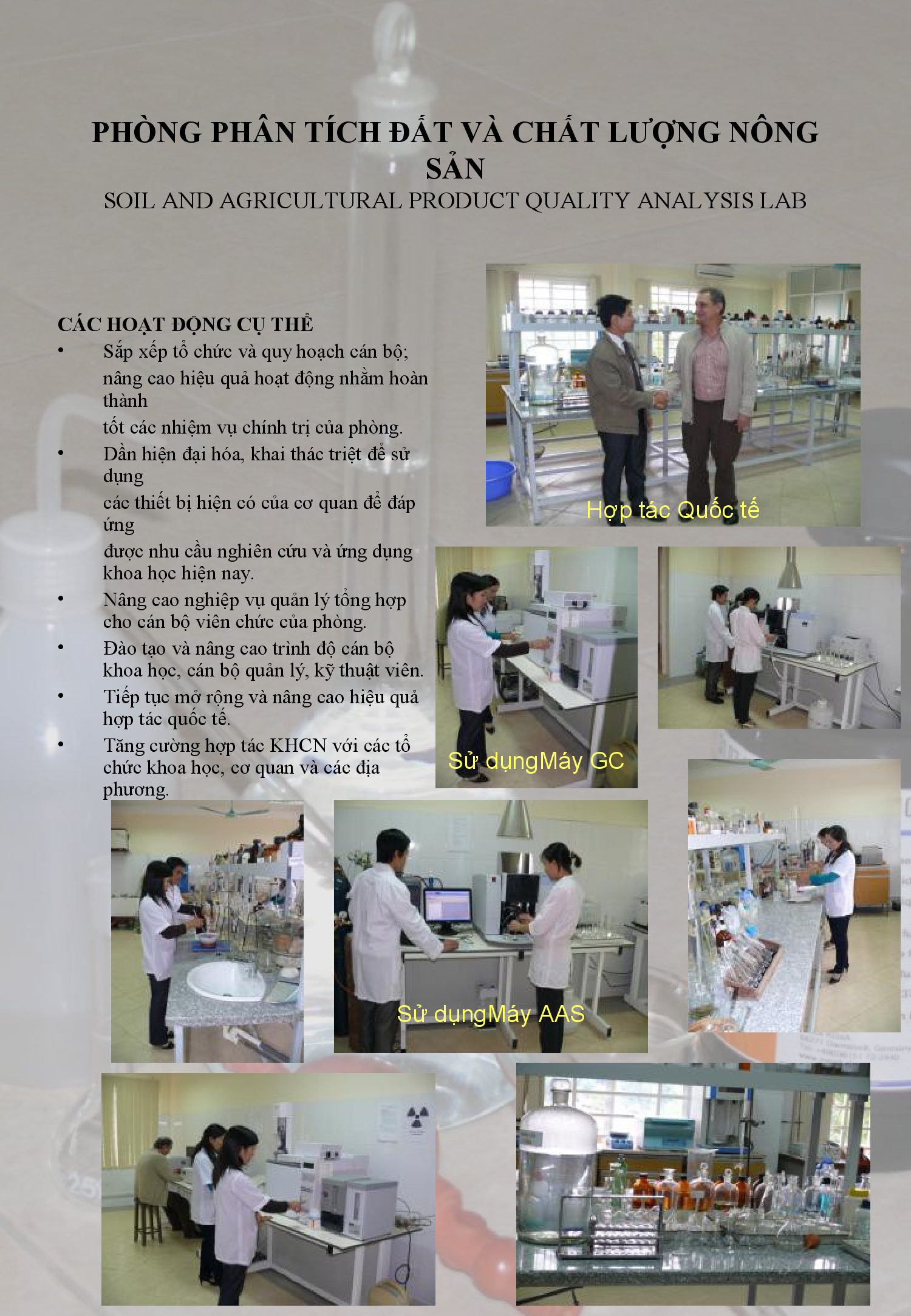 PHÒNG PHÂN TÍCH ĐẤT VÀ CHẤT LƯỢNG NÔNG SẢN
SOIL AND AGRICULTURAL PRODUCT QUALITY ANALYSIS LAB

CÁC HOẠT ĐỘNG CỤ THỂ
• Sắp xếp tổ chức và quy hoạch cán bộ; nâng cao hiệu quả hoạt động nhằm hoàn thành tốt các nhiệm vụ chính trị của phòng.
• Dần hiện đại hóa, khai thác triệt để sử dụng các thiết bị hiện có của cơ quan để đáp ứng được nhu cầu nghiên cứu và ứng dụng khoa học hiện nay.
• Nâng cao nghiệp vụ quản lý tổng hợp cho cán bộ viên chức của phòng.
• Đào tạo và nâng cao trình độ cán bộ khoa học, cán bộ quản lý, kỹ thuật viên.
• Tiếp tục mở rộng và nâng cao hiệu quả hợp tác quốc tế.
• Tăng cường hợp tác KHCN với các tổ chức khoa học, cơ quan và các địa phương.

Hợp tác Quốc tế

Sử dụngMáy GC

Sử dụngMáy AAS